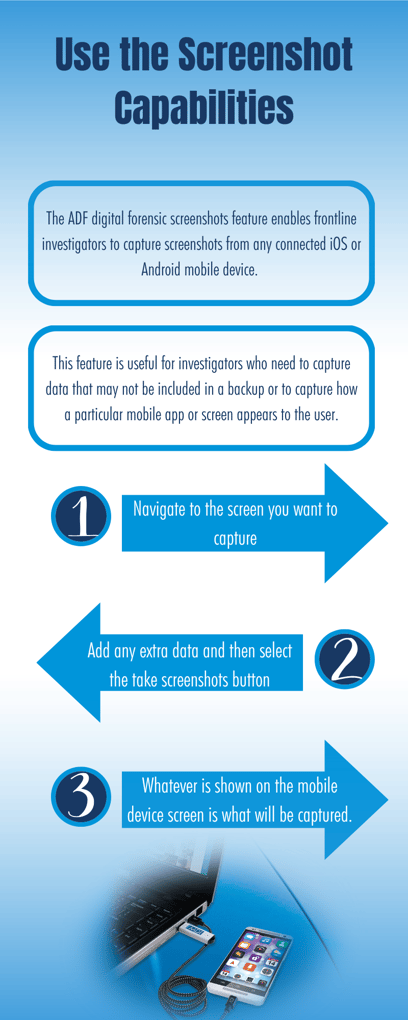 Use the Screenshot Capabilities

The ADF digital forensic screenshots feature enables frontline investigators to capture screenshots from any connected iOS or Android mobile device.

This feature is useful for investigators who need to capture data that may not be included in a backup or to capture how a particular mobile app or screen appears to the user.

1

Navigate to the screen you want to capture

Add any extra data and then select the take screenshots button

2

3

Whatever is shown on the mobile device screen is what will be captured.